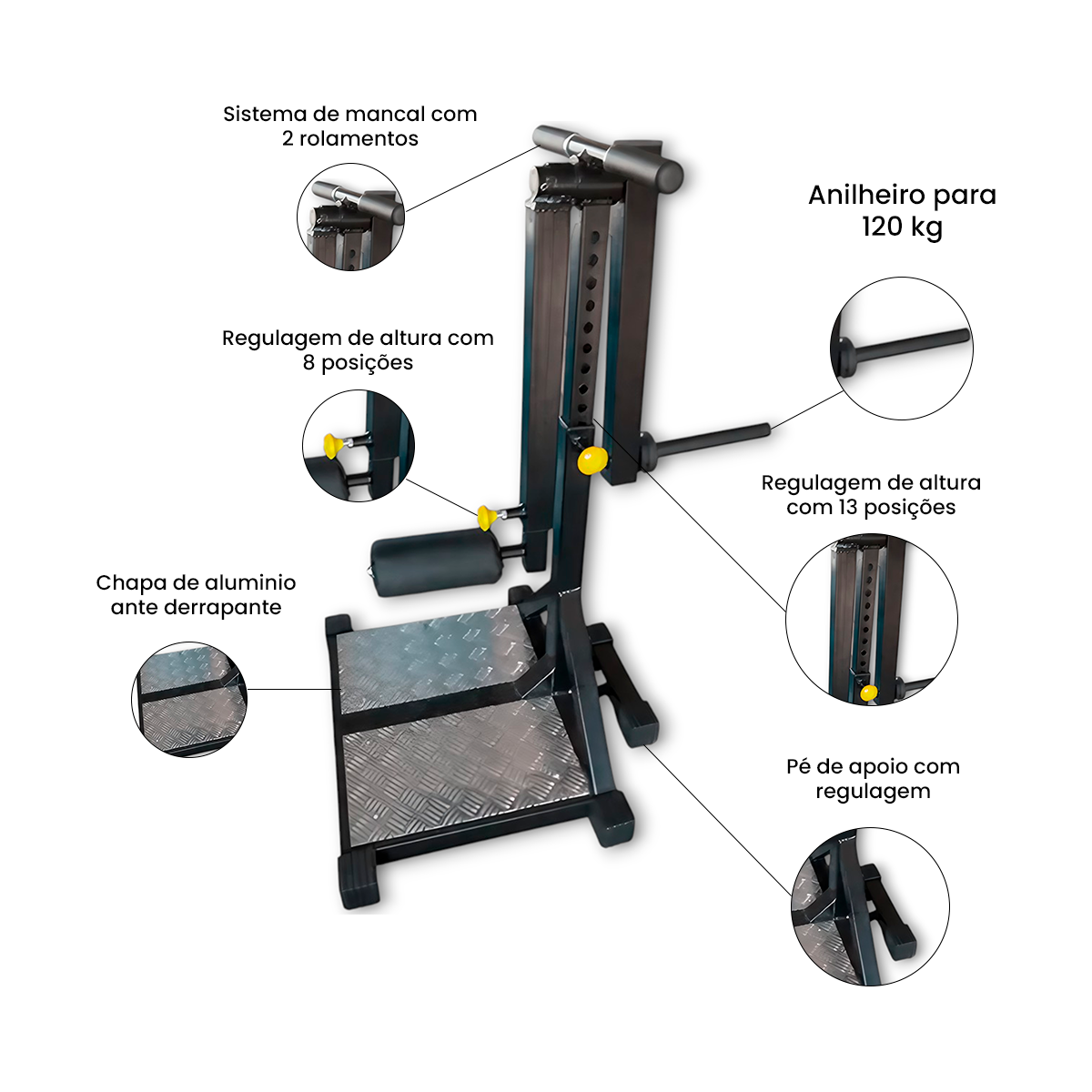 Sistema de mancal com 2 rolamentos

Anilheiro para 120 kg

Regulagem de altura com 8 posições

Regulagem de altura com 13 posições

Chapa de aluminio ante derrapante

Pé de apoio com regulagem